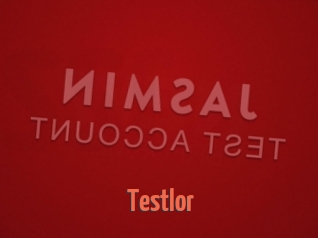 JASMIN
TEST ACCOUNT

Testlor